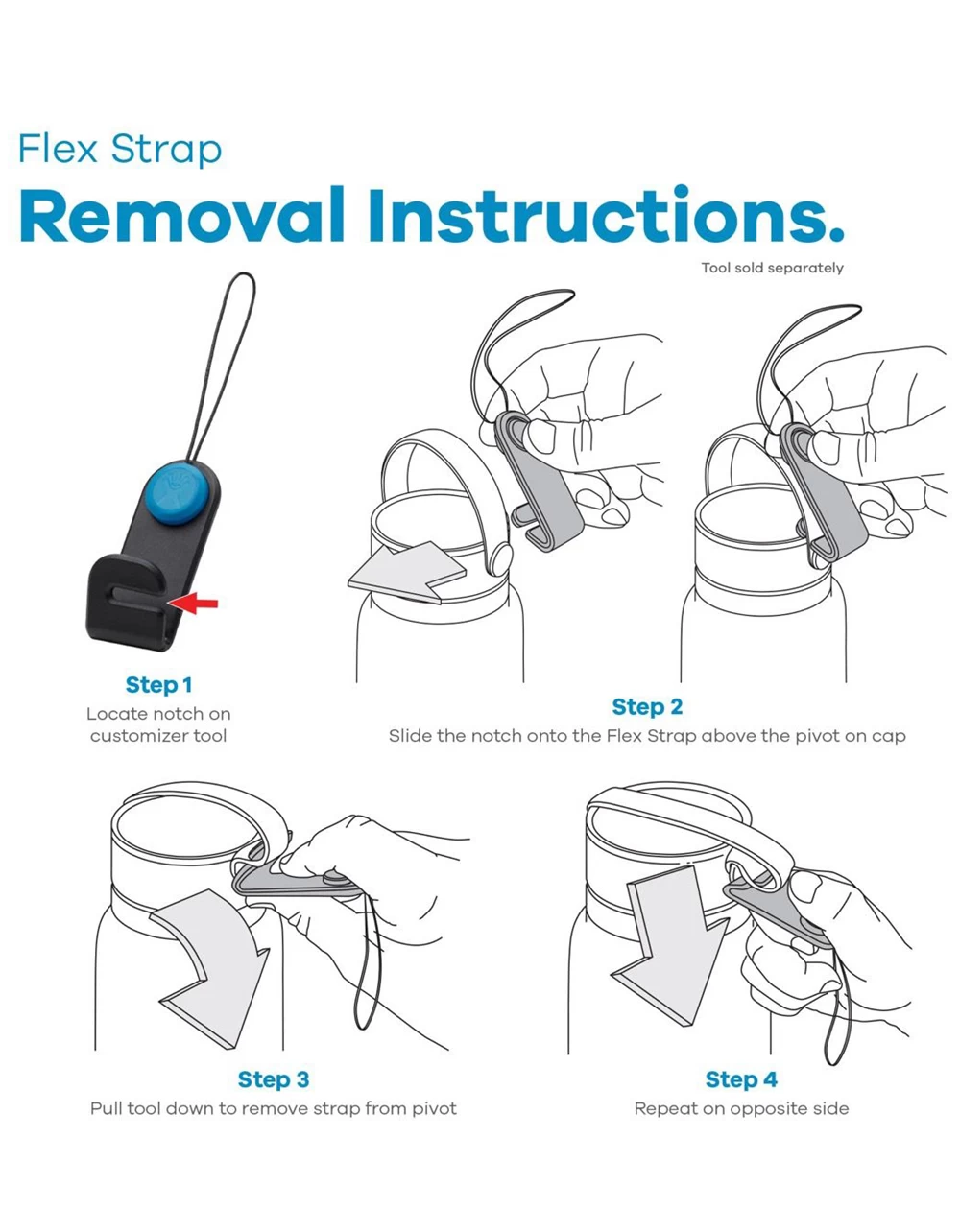 Flex Strap
Removal Instructions.

Tool sold separately

Step 1
Locate notch on customizer tool

Step 2
Slide the notch onto the Flex Strap above the pivot on cap

Step 3
Pull tool down to remove strap from pivot

Step 4
Repeat on opposite side