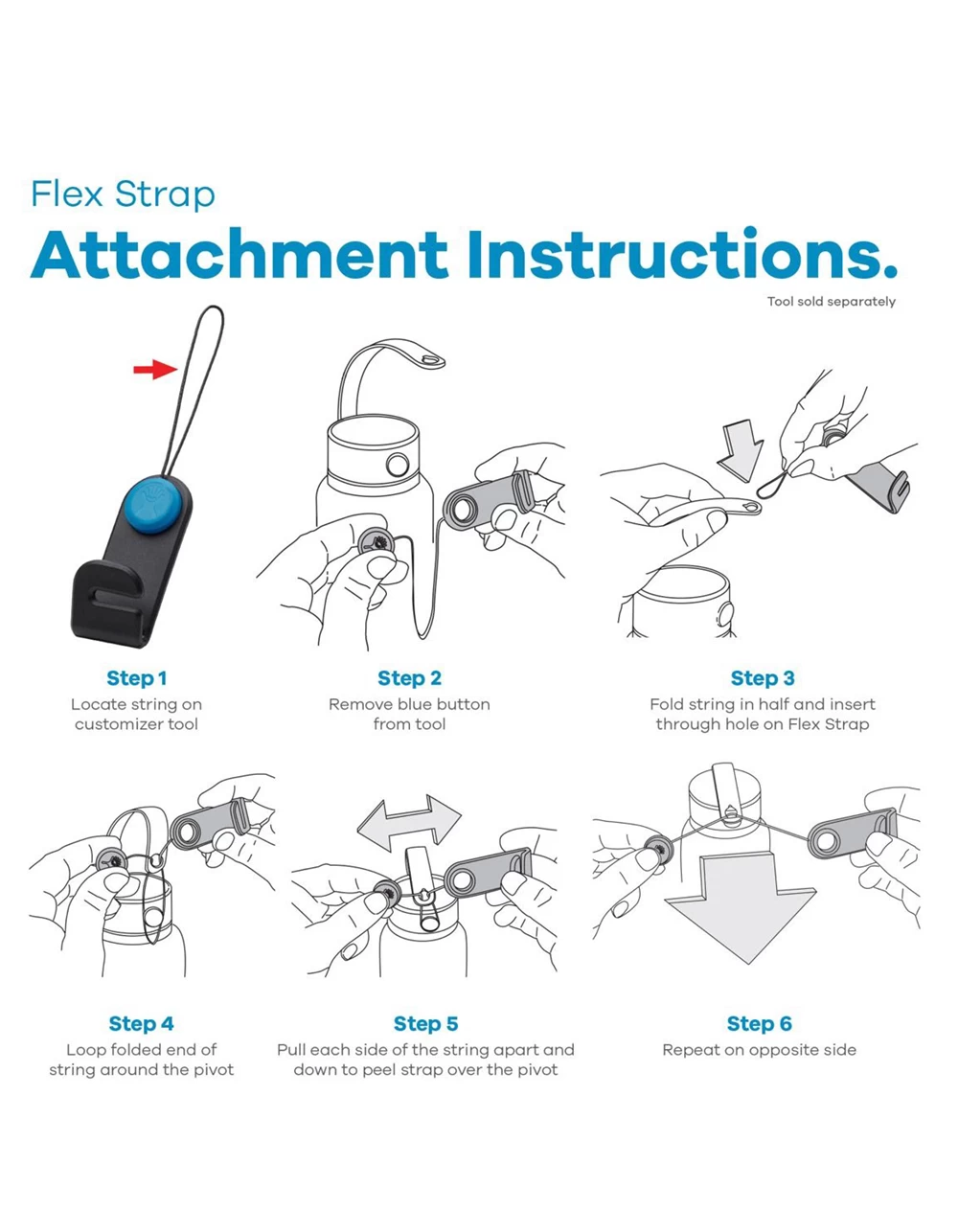 Flex Strap
Attachment Instructions.
Tool sold separately

Step 1
Locate string on customizer tool

Step 2
Remove blue button from tool

Step 3
Fold string in half and insert through hole on Flex Strap

Step 4
Loop folded end of string around the pivot

Step 5
Pull each side of the string apart and down to peel strap over the pivot

Step 6
Repeat on opposite side