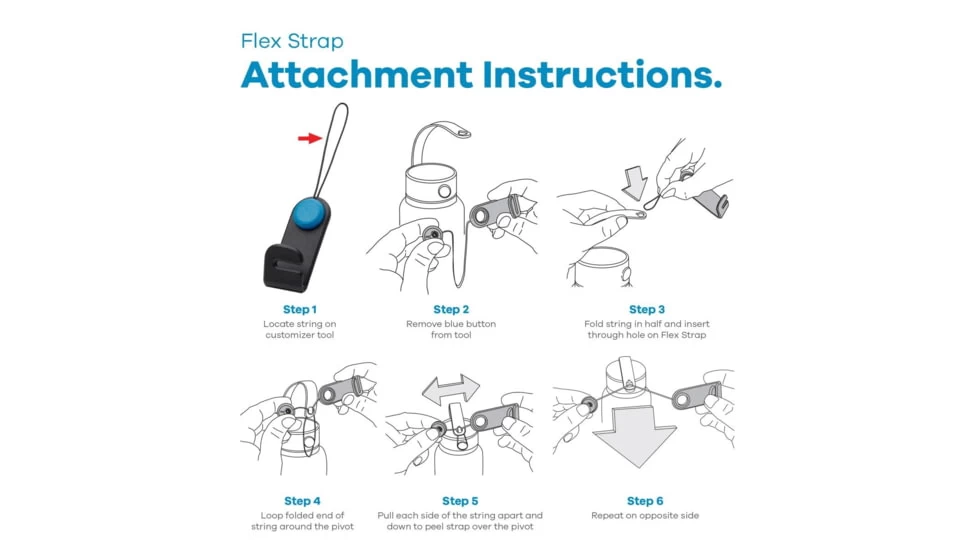 Flex Strap
Attachment Instructions.

Step 1
Locate string on customizer tool

Step 2
Remove blue button from tool

Step 3
Fold string in half and insert through hole on Flex Strap

Step 4
Loop folded end of string around the pivot

Step 5
Pull each side of the string apart and down to peel strap over the pivot

Step 6
Repeat on opposite side